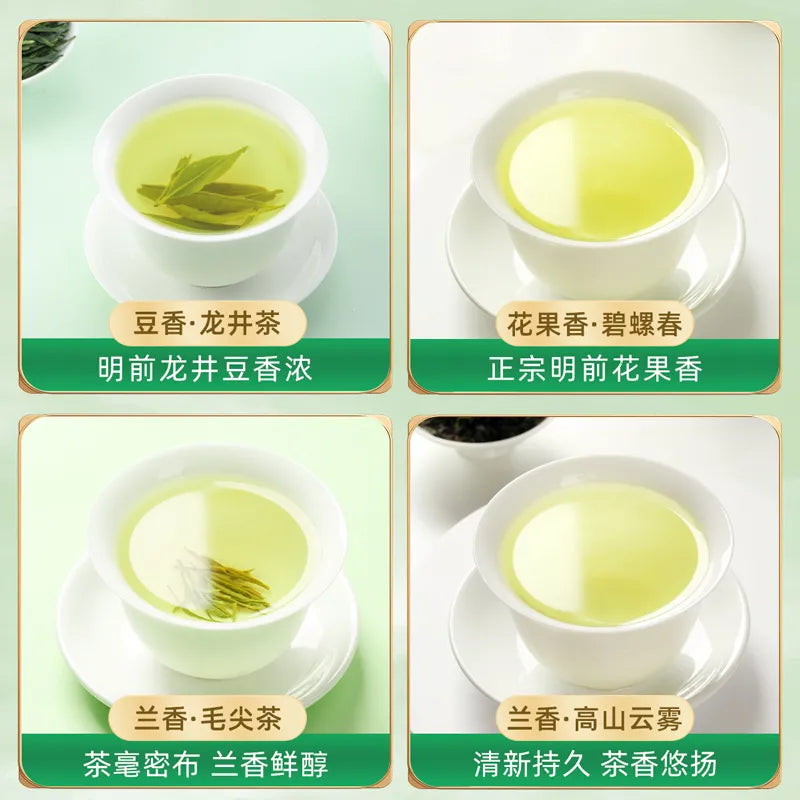 豆香·龙井茶
明前龙井豆香浓

花果香·碧螺春
正宗明前花果香

兰香·毛尖茶
茶毫密布 兰香鲜醇

兰香·高山云雾
清新持久 茶香悠扬